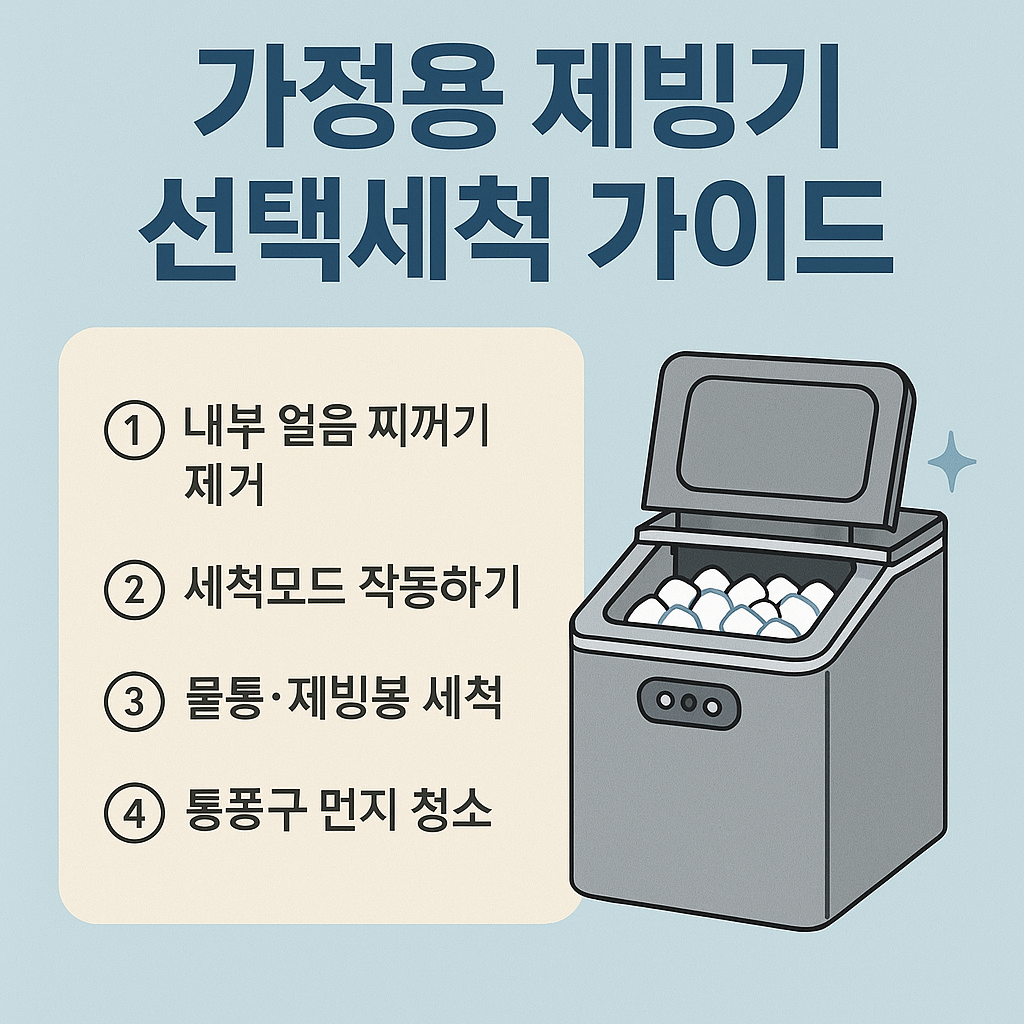 가정용 제빙기
선택세척 가이드

① 내부 얼음 찌꺼기 제거

② 세척모드 작동하기

③ 물통·제빙봉 세척

④ 통풍구 먼지 청소